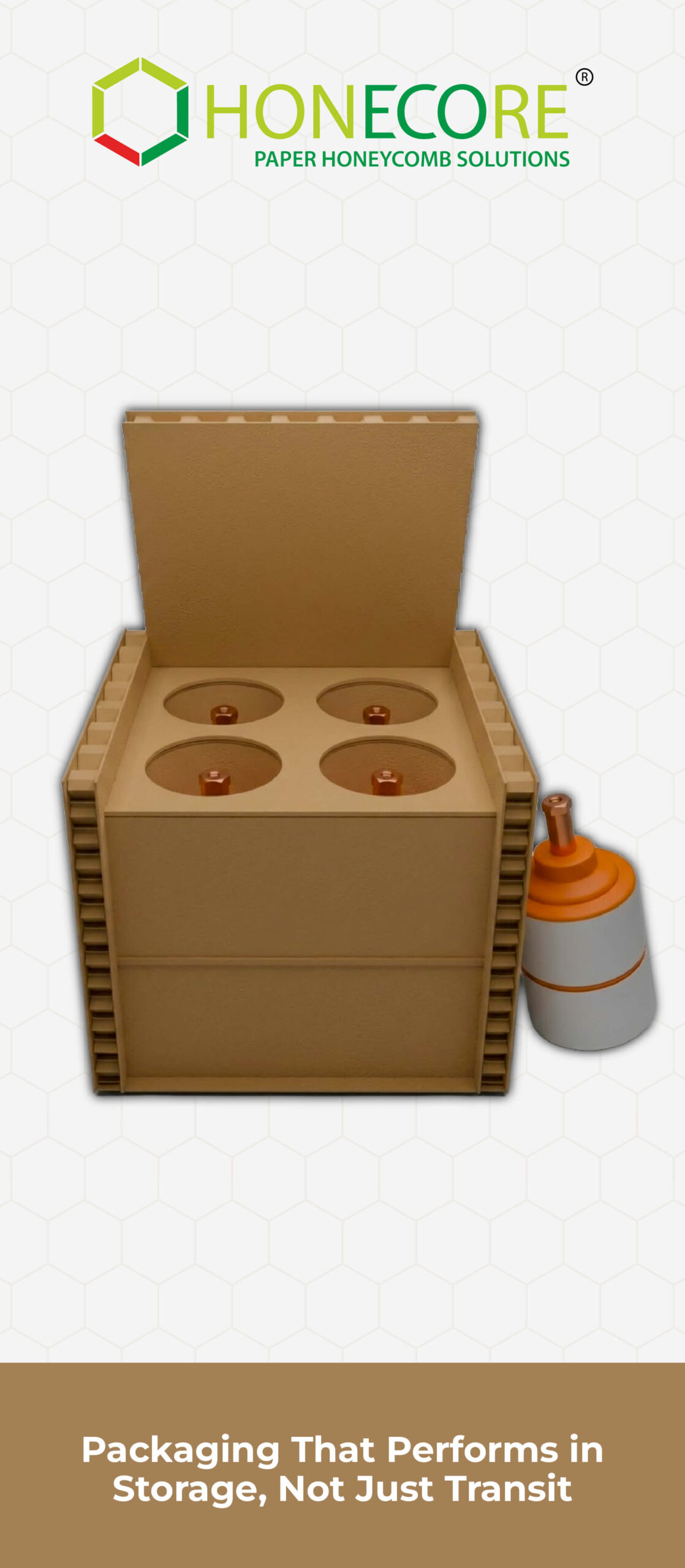 HONECORE®
PAPER HONEYCOMB SOLUTIONS

Packaging That Performs in Storage, Not Just Transit