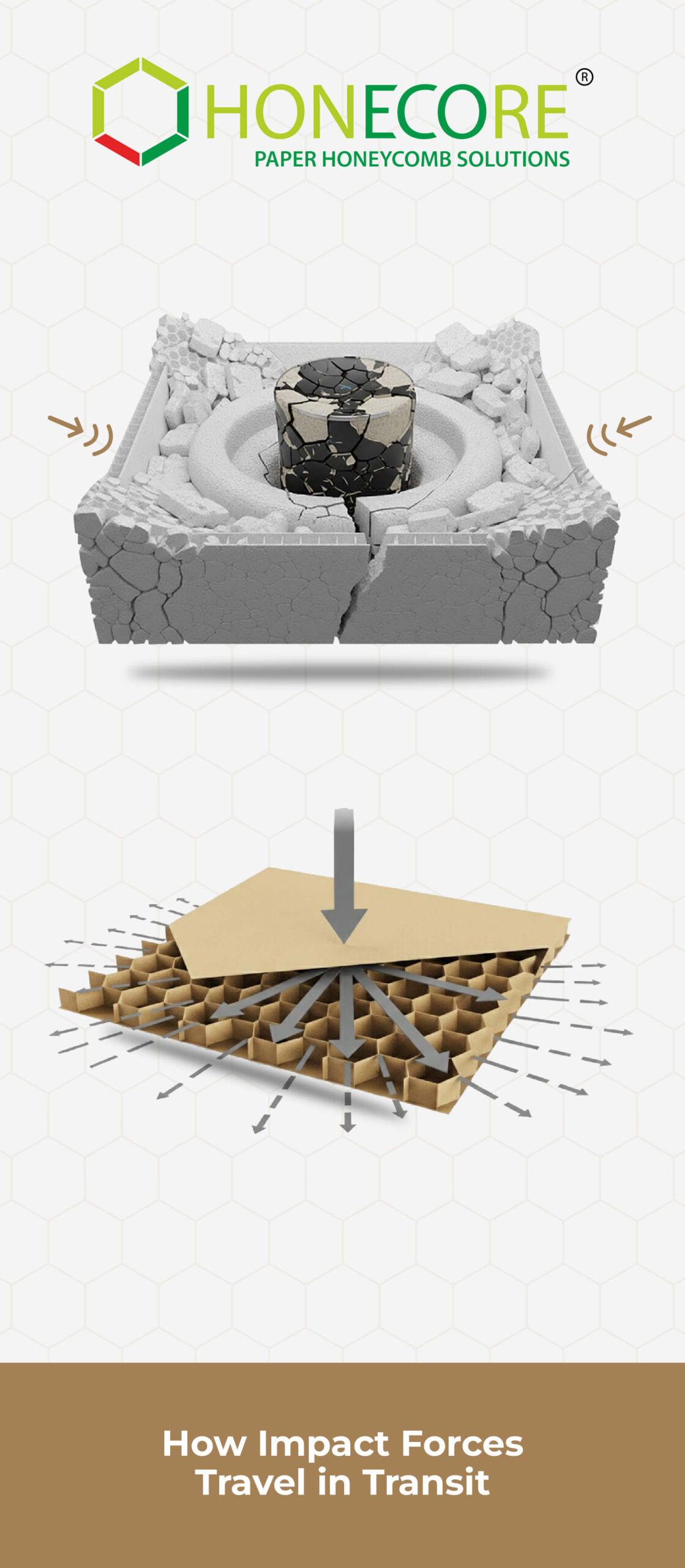 HONECORE®
PAPER HONEYCOMB SOLUTIONS

How Impact Forces Travel in Transit